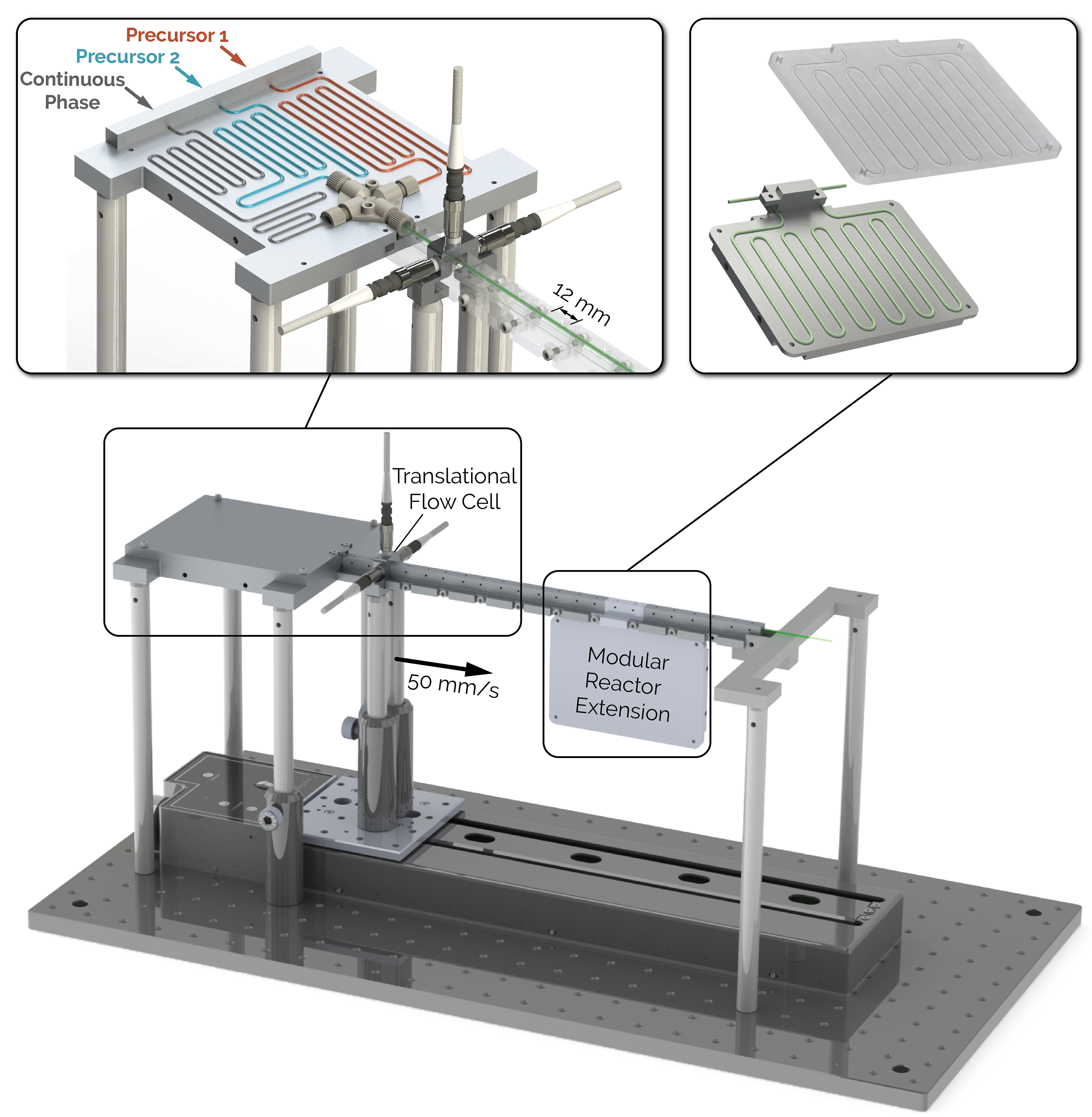 Precursor 1
Precursor 2
Continuous Phase
12 mm

Translational Flow Cell
50 mm/s
Modular Reactor Extension